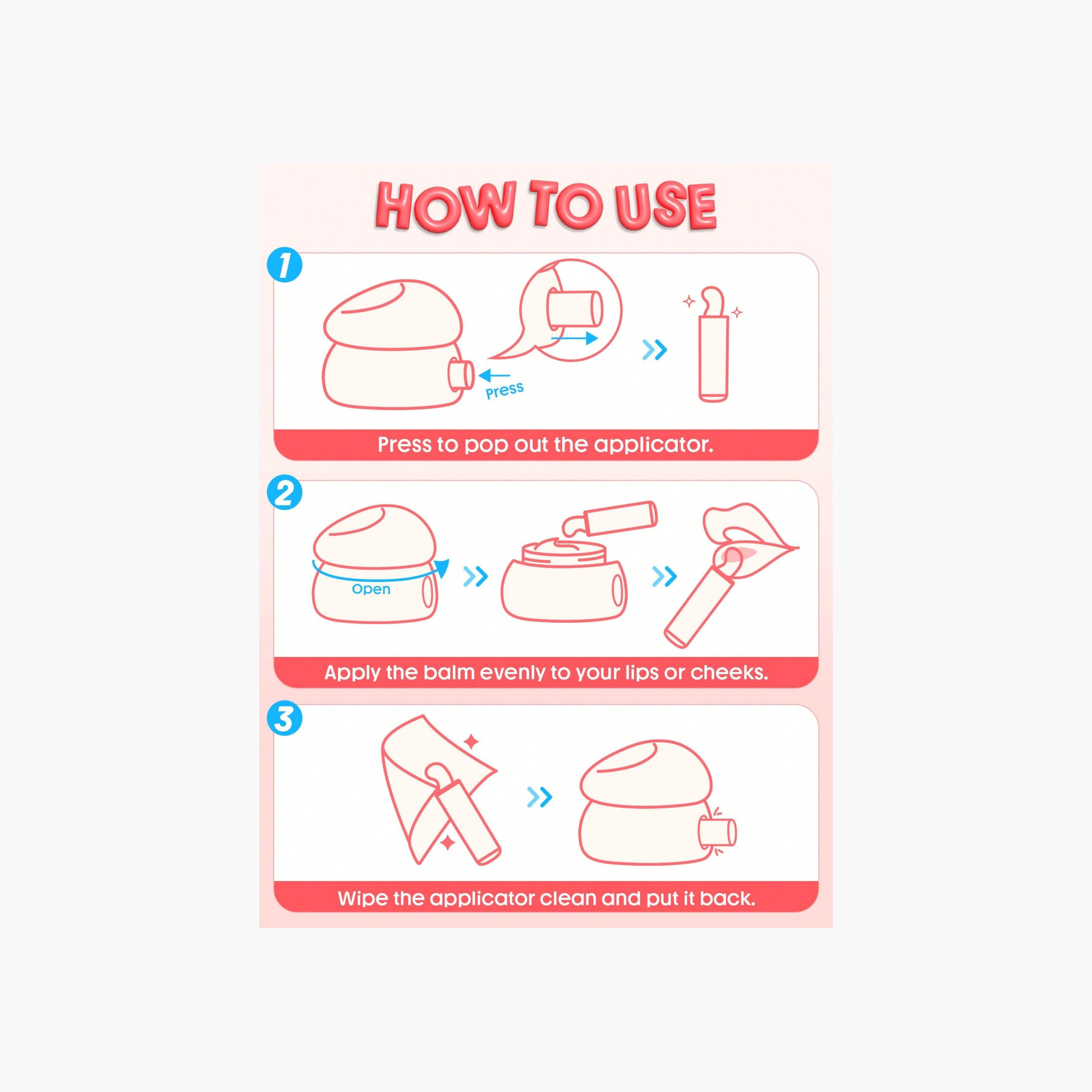 HOW TO USE

1

Press

Press to pop out the applicator.

2

Open

Apply the balm evenly to your lips or cheeks.

3

Wipe the applicator clean and put it back.