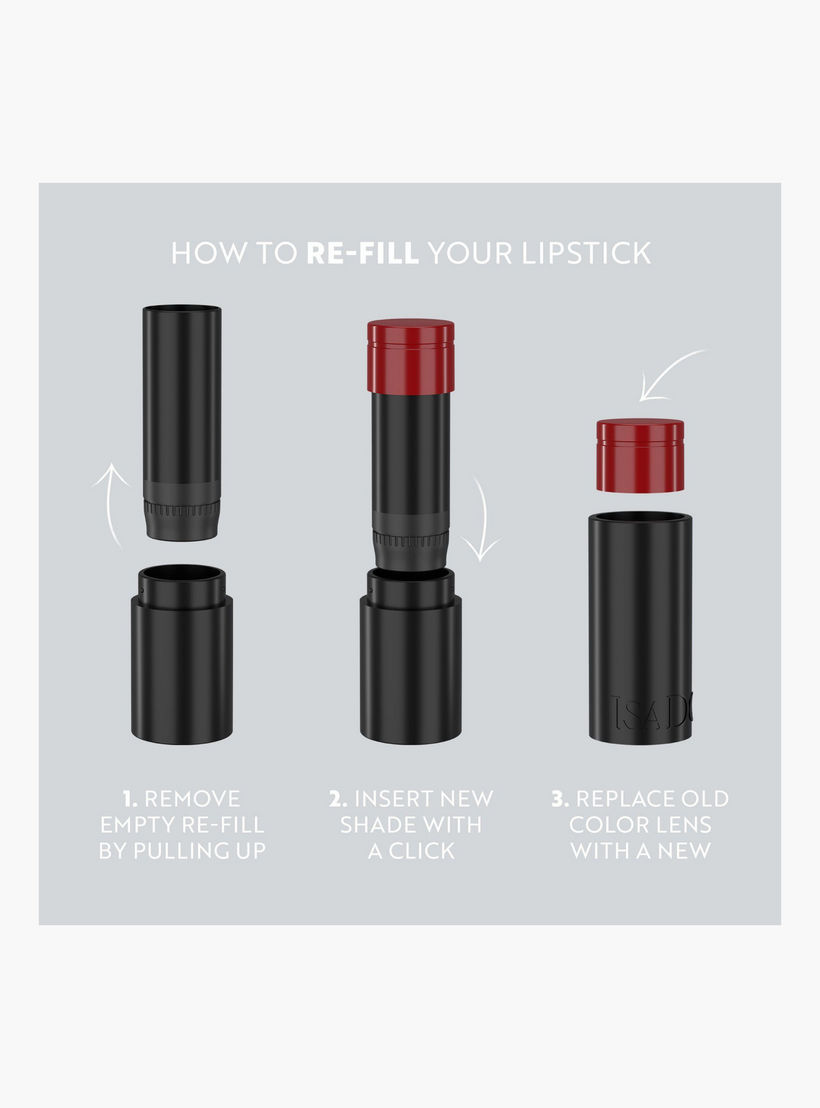 HOW TO RE-FILL YOUR LIPSTICK

ISADO

1. REMOVE EMPTY RE-FILL BY PULLING UP

2. INSERT NEW SHADE WITH A CLICK

3. REPLACE OLD COLOR LENS WITH A NEW