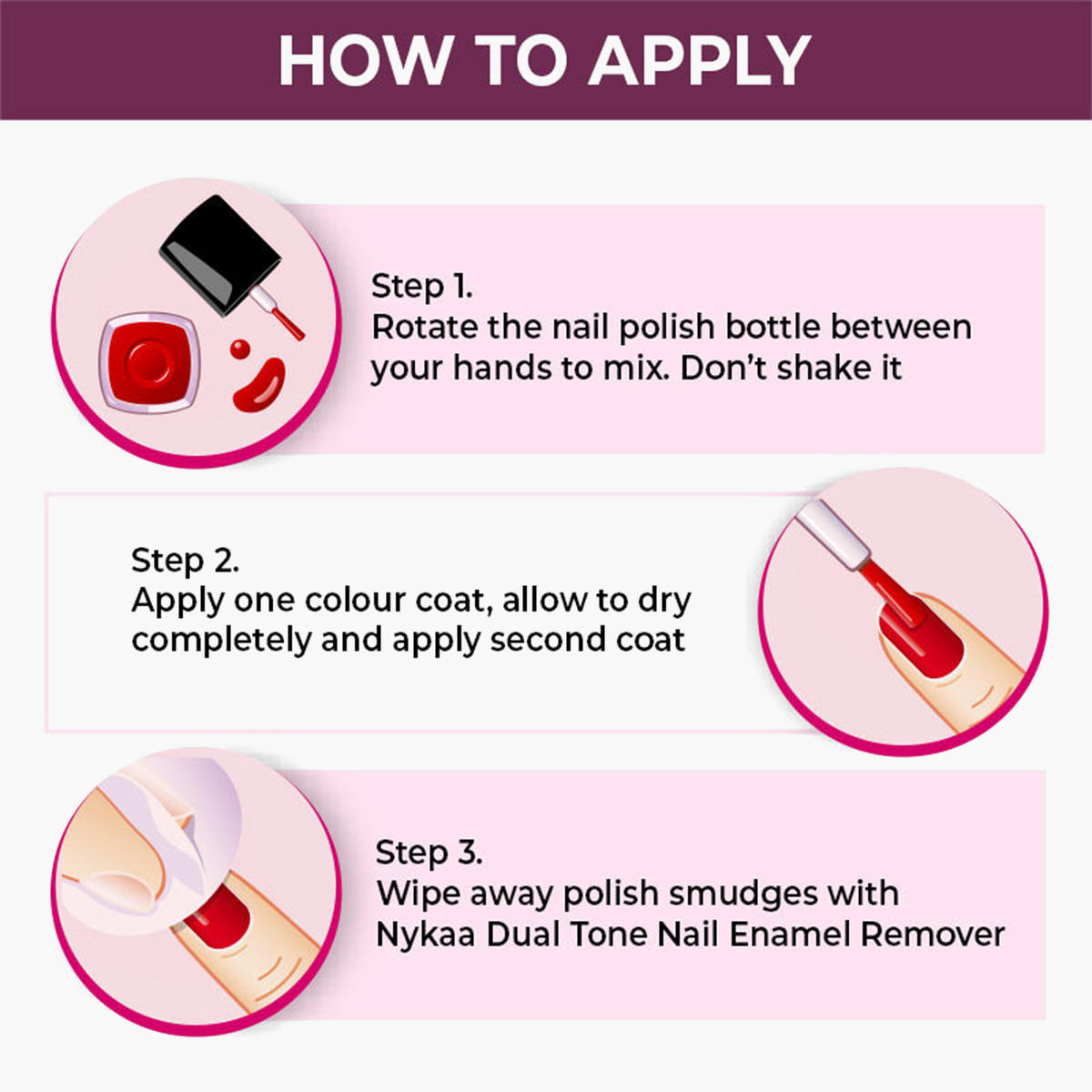 HOW TO APPLY

Step 1.
Rotate the nail polish bottle between your hands to mix. Don't shake it

Step 2.
Apply one colour coat, allow to dry completely and apply second coat

Step 3.
Wipe away polish smudges with Nykaa Dual Tone Nail Enamel Remover